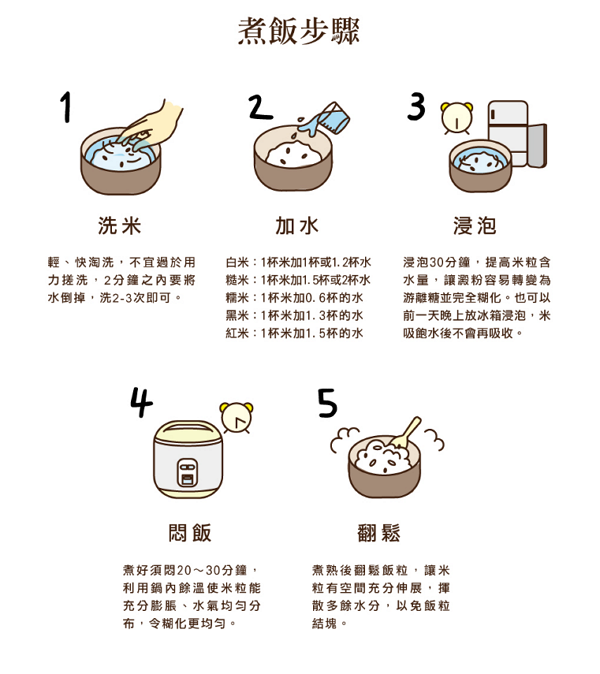 煮飯步驟

1

洗米

輕、快淘洗，不宜過於用力搓洗，2分鐘之內要將水倒掉，洗2-3次即可。

2

加水

白米：1杯米加1杯或1.2杯水
糙米：1杯米加1.5杯或2杯水
糯米：1杯米加0.6杯的水
黑米：1杯米加1.3杯的水
紅米：1杯米加1.5杯的水

3

浸泡

浸泡30分鐘，提高米粒含水量，讓澱粉容易轉變為游離糖並完全糊化。也可以前一天晚上放冰箱浸泡，米吸飽水後不會再吸收。

4

悶飯

煮好須悶20～30分鐘，利用鍋內餘溫使米粒能充分膨脹、水氣均勻分布，令糊化更均勻。

5

翻鬆

煮熟後翻鬆飯粒，讓米粒有空間充分伸展，揮散多餘水分，以免飯粒結塊。