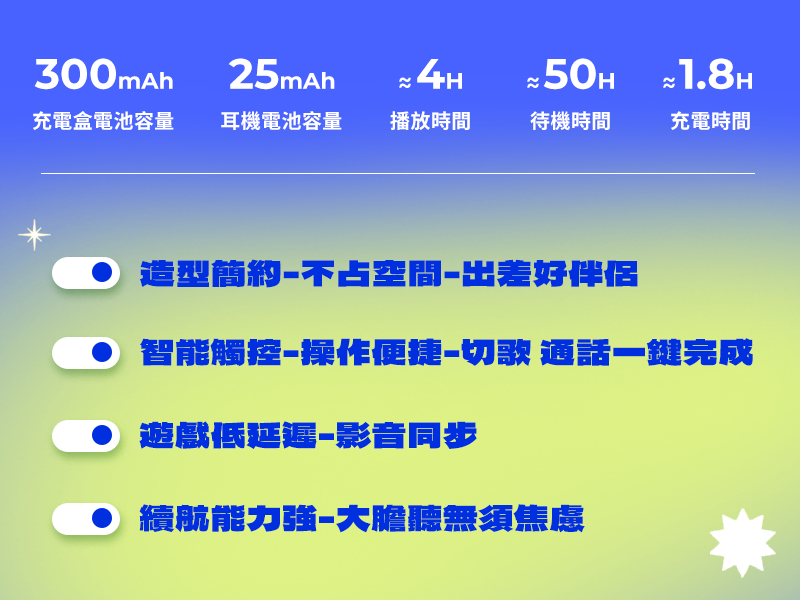 300mAh
充電盒電池容量

25mAh
耳機電池容量

≈4H
播放時間

≈50H
待機時間

≈1.8H
充電時間

造型簡約-不占空間-出差好伴侶

智能觸控-操作便捷-切歌 通話一鍵完成

遊戲低延遲-影音同步

續航能力強-大膽聽無須焦慮