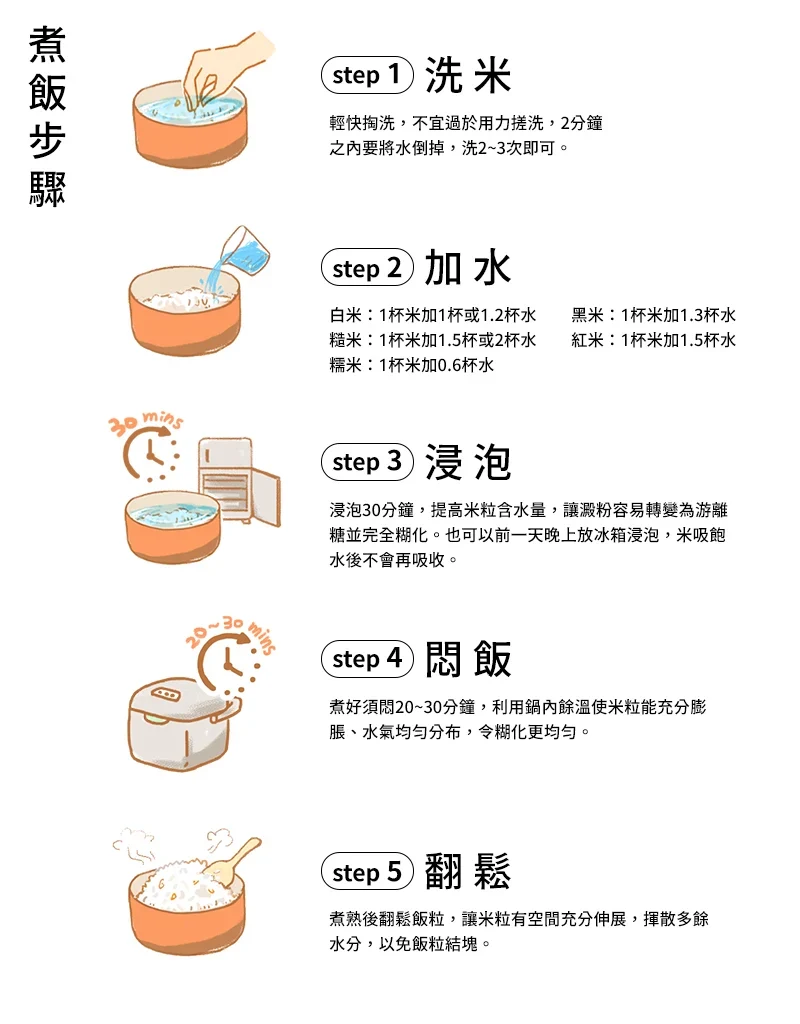 煮飯步驟

step 1 洗米

輕快掏洗，不宜過於用力搓洗，2分鐘之內要將水倒掉，洗2~3次即可。

step 2 加水

白米：1杯米加1杯或1.2杯水
糙米：1杯米加1.5杯或2杯水
糯米：1杯米加0.6杯水
黑米：1杯米加1.3杯水
紅米：1杯米加1.5杯水

30 mins

step 3 浸泡

浸泡30分鐘，提高米粒含水量，讓澱粉容易轉變為游離糖並完全糊化。也可以前一天晚上放冰箱浸泡，米吸飽水後不會再吸收。

20~30 mins

step 4 悶飯

煮好須悶20~30分鐘，利用鍋內餘溫使米粒能充分膨脹、水氣均勻分布，令糊化更均勻。

step 5 翻鬆

煮熟後翻鬆飯粒，讓米粒有空間充分伸展，揮散多餘水分，以免飯粒結塊。